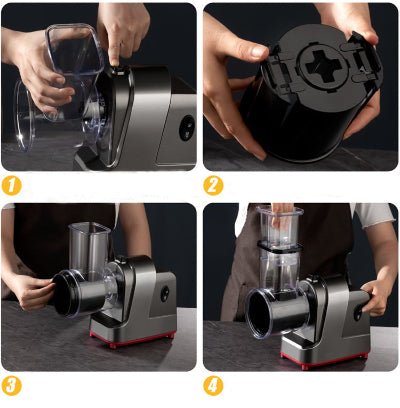 1

2

3

4